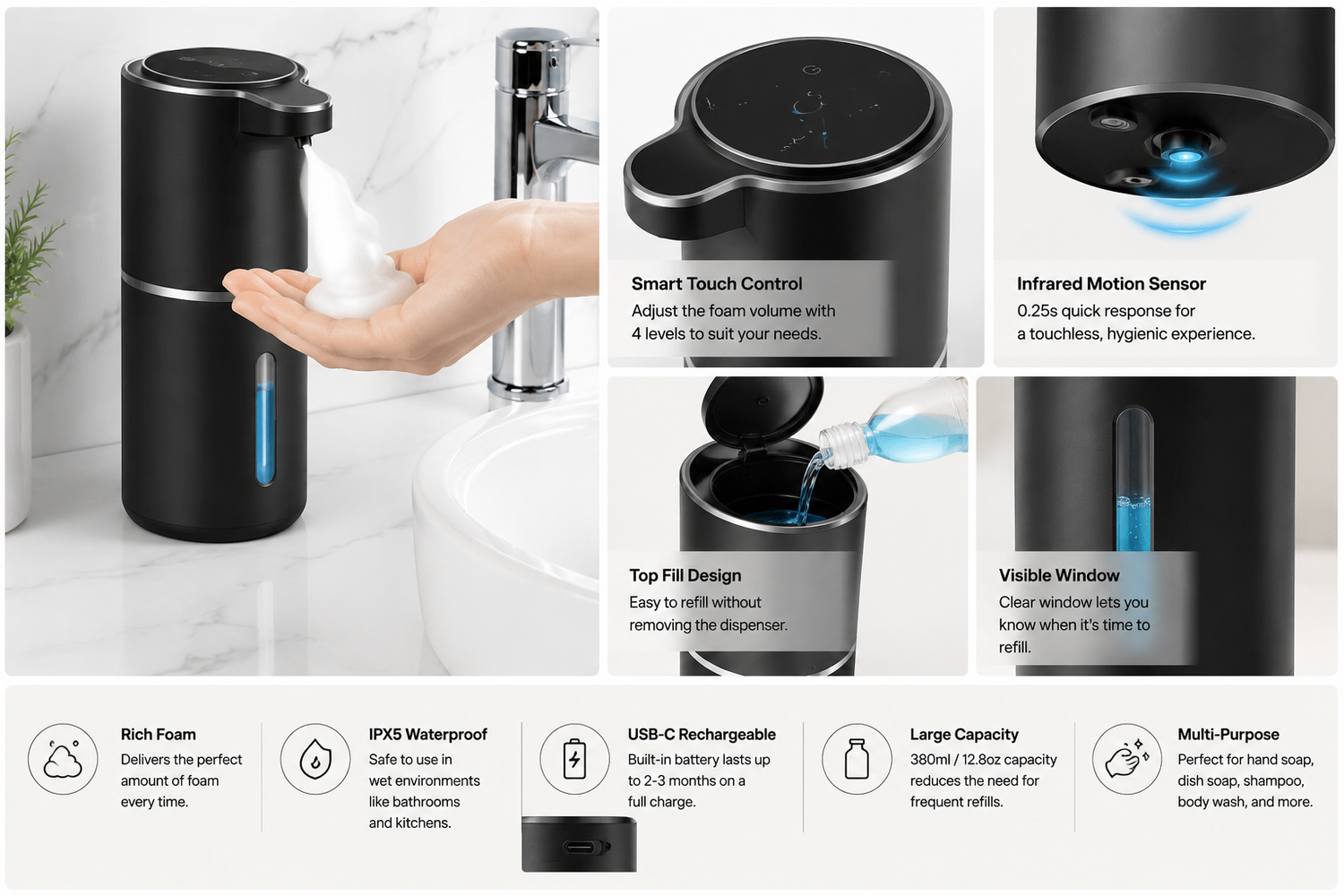 Smart Touch Control
Adjust the foam volume with 4 levels to suit your needs.

Infrared Motion Sensor
0.25s quick response for a touchless, hygienic experience.

Top Fill Design
Easy to refill without removing the dispenser.

Visible Window
Clear window lets you know when it's time to refill.

Rich Foam
Delivers the perfect amount of foam every time.

IPX5 Waterproof
Safe to use in wet environments like bathrooms and kitchens.

USB-C Rechargeable
Built-in battery lasts up to 2-3 months on a full charge.

Large Capacity
380ml / 12.8oz capacity reduces the need for frequent refills.

Multi-Purpose
Perfect for hand soap, dish soap, shampoo, body wash, and more.